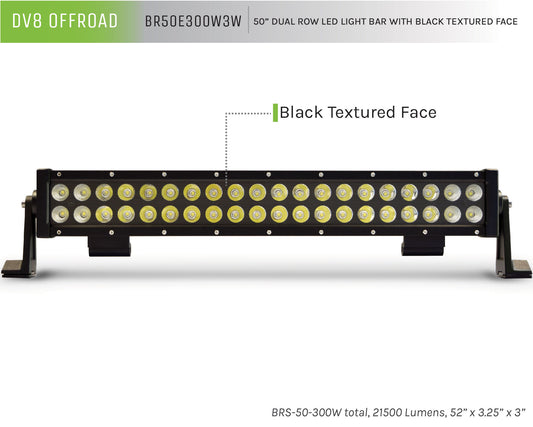 DV8 OFFROAD
BR50E300W3W
50" DUAL ROW LED LIGHT BAR WITH BLACK TEXTURED FACE

Black Textured Face

BRS-50-300W total, 21500 Lumens, 52" x 3.25" x 3"