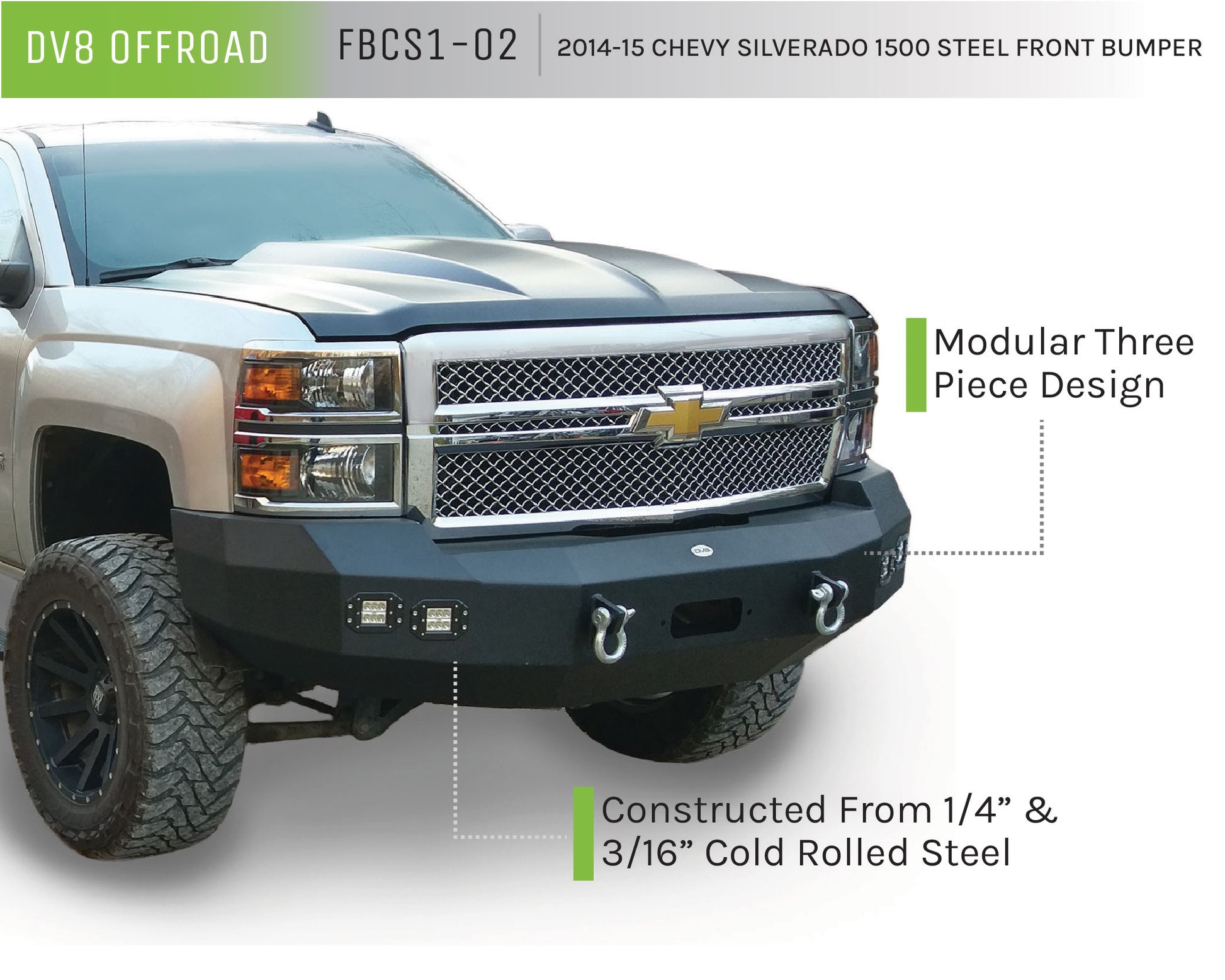 DV8 OFFROAD FBCS1-02 2014-15 CHEVY SILVERADO 1500 STEEL FRONT BUMPER

Modular Three Piece Design

DV8

Constructed From 1/4” & 3/16” Cold Rolled Steel